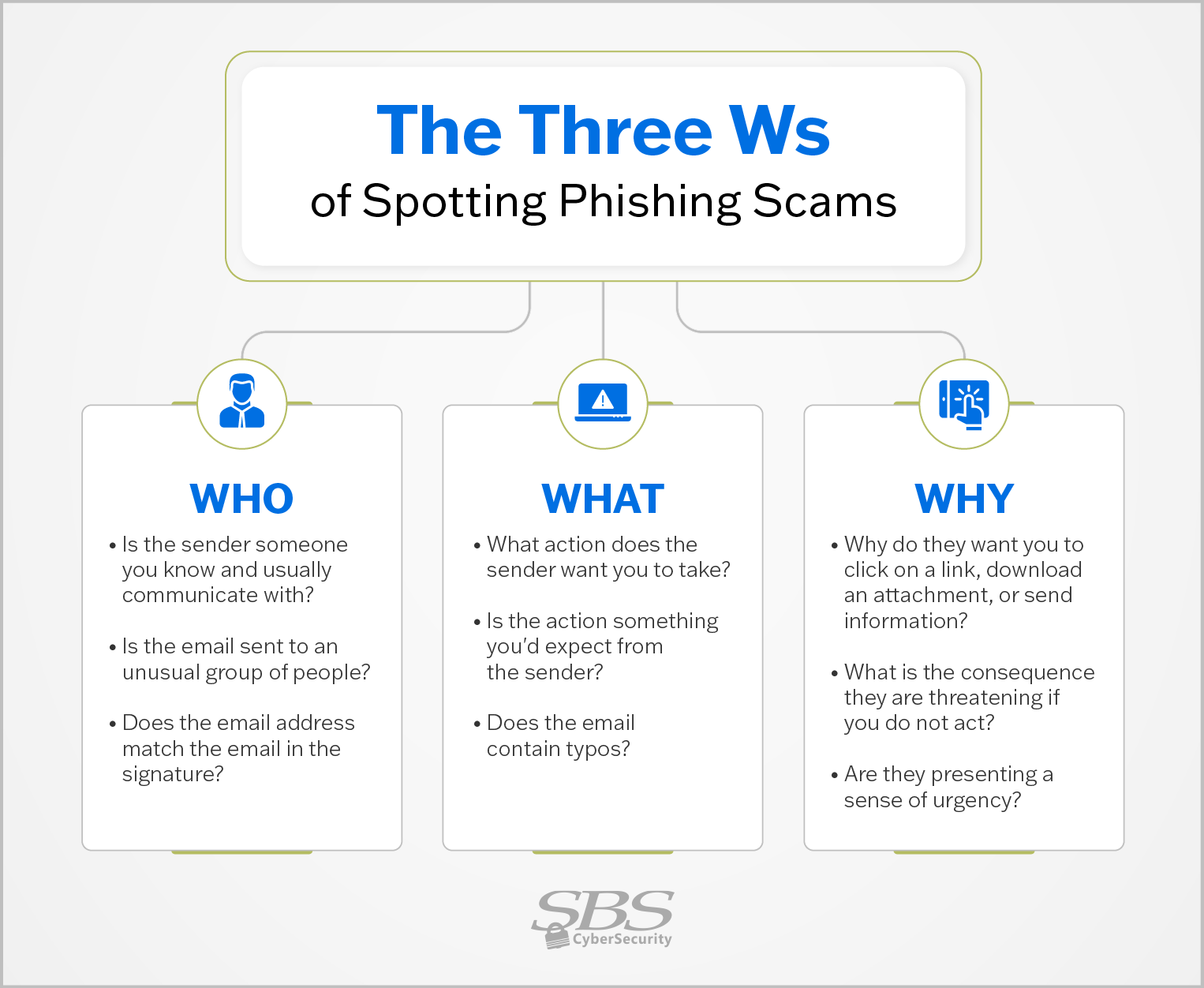 The Three Ws
of Spotting Phishing Scams

WHO

• Is the sender someone you know and usually communicate with?

• Is the email sent to an unusual group of people?

• Does the email address match the email in the signature?

WHAT

• What action does the sender want you to take?

• Is the action something you'd expect from the sender?

• Does the email contain typos?

WHY

• Why do they want you to click on a link, download an attachment, or send information?

• What is the consequence they are threatening if you do not act?

• Are they presenting a sense of urgency?

SBS CyberSecurity