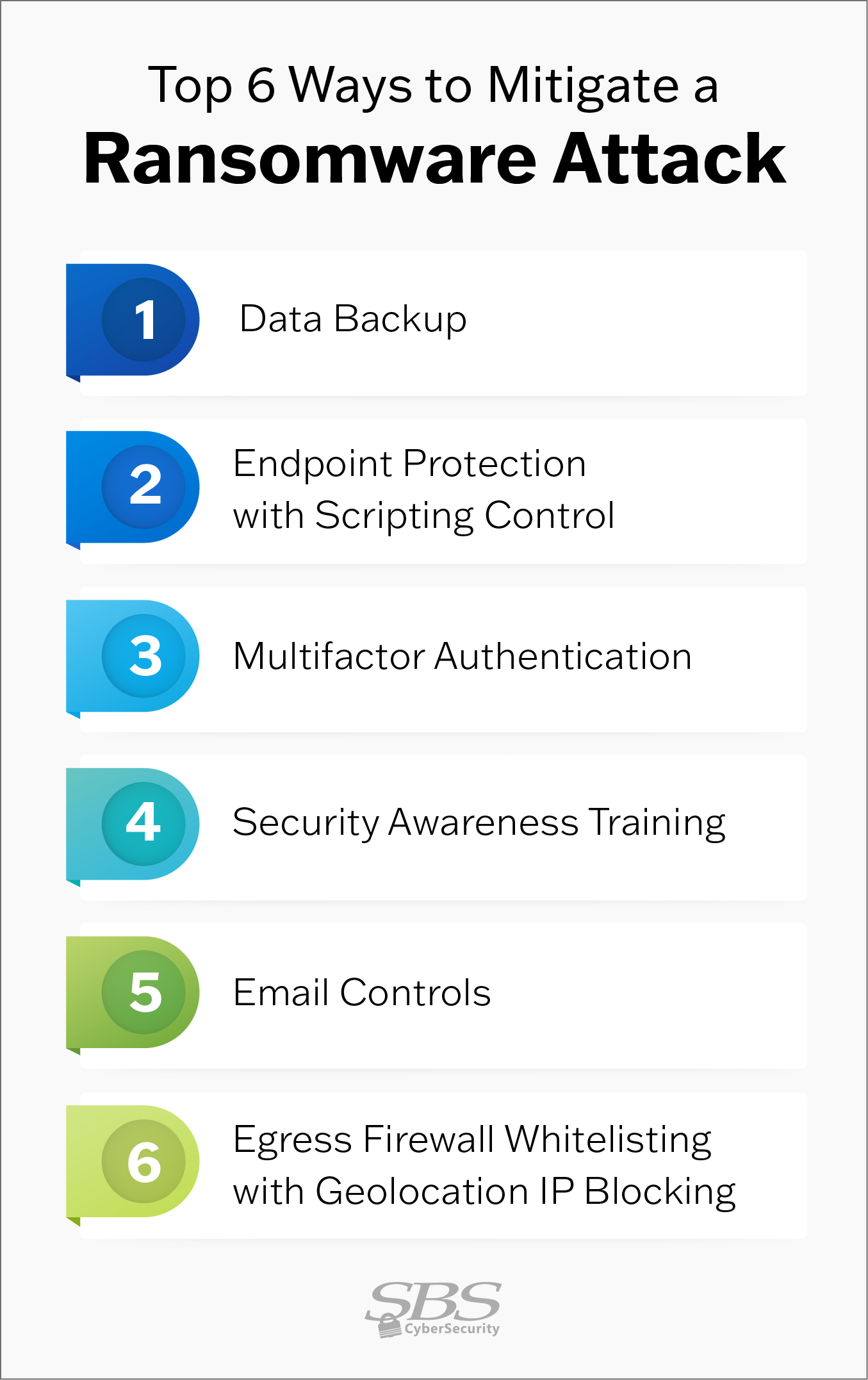 Top 6 Ways to Mitigate a
Ransomware Attack

1 Data Backup

2 Endpoint Protection with Scripting Control

3 Multifactor Authentication

4 Security Awareness Training

5 Email Controls

6 Egress Firewall Whitelisting with Geolocation IP Blocking

SBS CyberSecurity