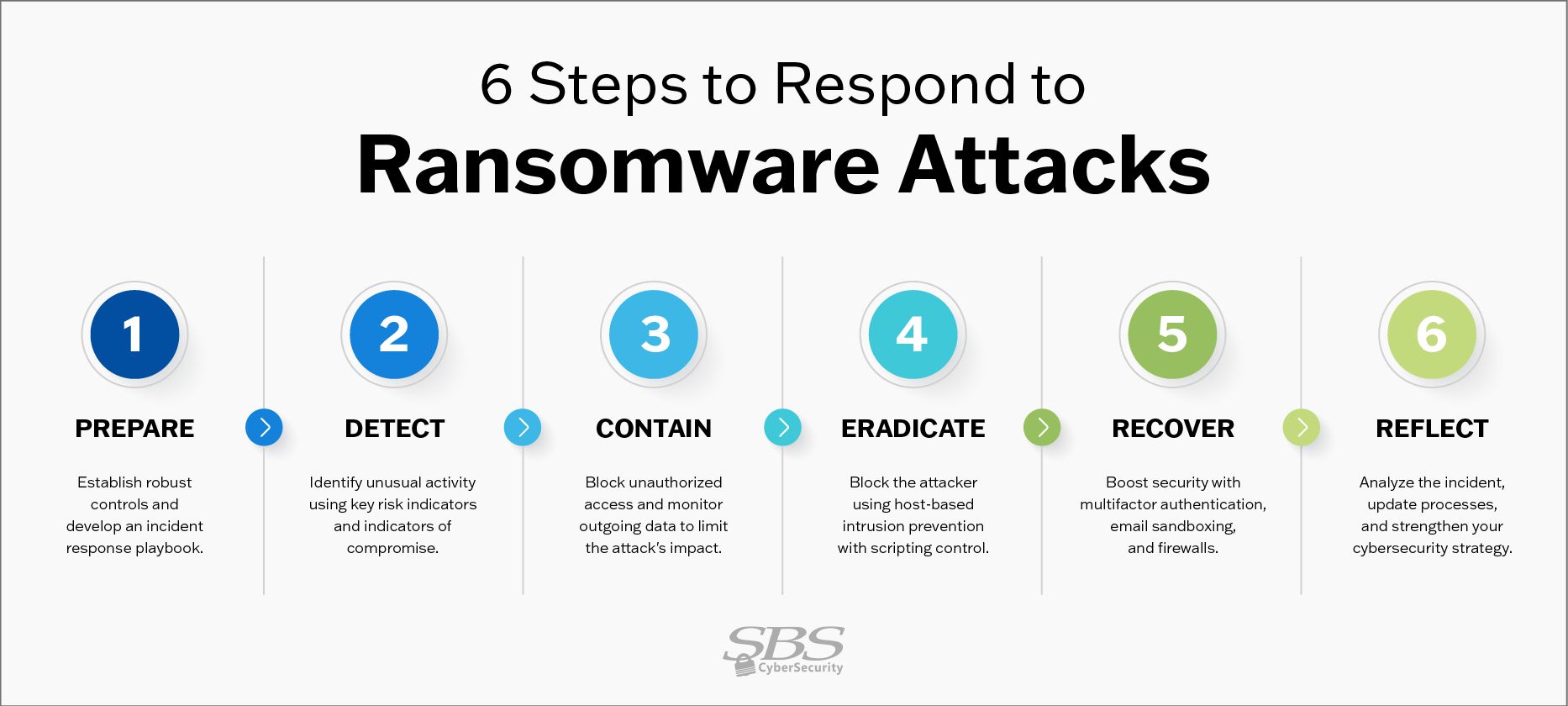 6 Steps to Respond to

Ransomware Attacks

1

PREPARE

Establish robust controls and develop an incident response playbook.

2

DETECT

Identify unusual activity using key risk indicators and indicators of compromise.

3

CONTAIN

Block unauthorized access and monitor outgoing data to limit the attack's impact.

4

ERADICATE

Block the attacker using host-based intrusion prevention with scripting control.

5

RECOVER

Boost security with multifactor authentication, email sandboxing, and firewalls.

6

REFLECT

Analyze the incident, update processes, and strengthen your cybersecurity strategy.

SBS CyberSecurity