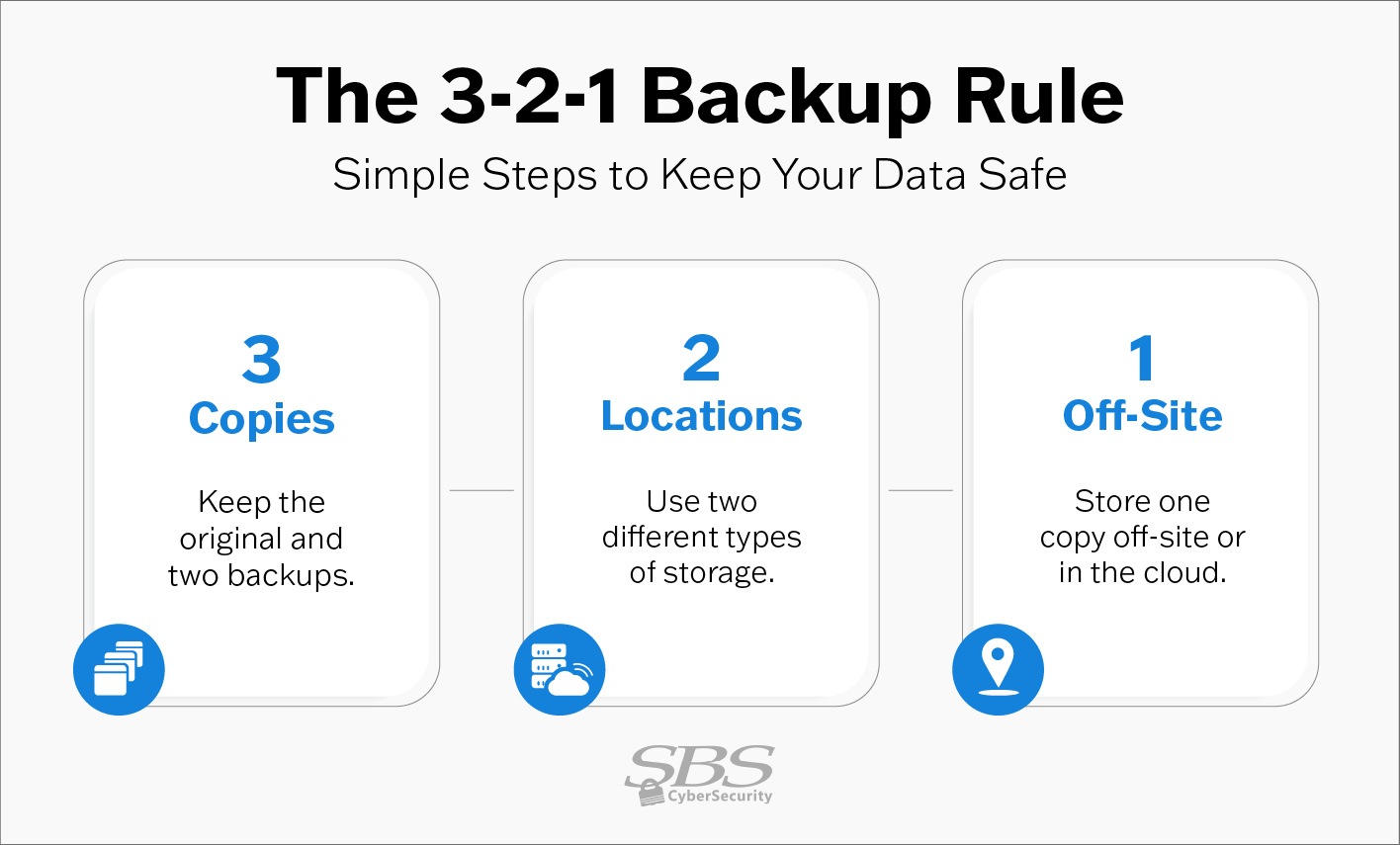 The 3-2-1 Backup Rule

Simple Steps to Keep Your Data Safe

3
Copies

Keep the original and two backups.

2
Locations

Use two different types of storage.

1
Off-Site

Store one copy off-site or in the cloud.

SBS
CyberSecurity